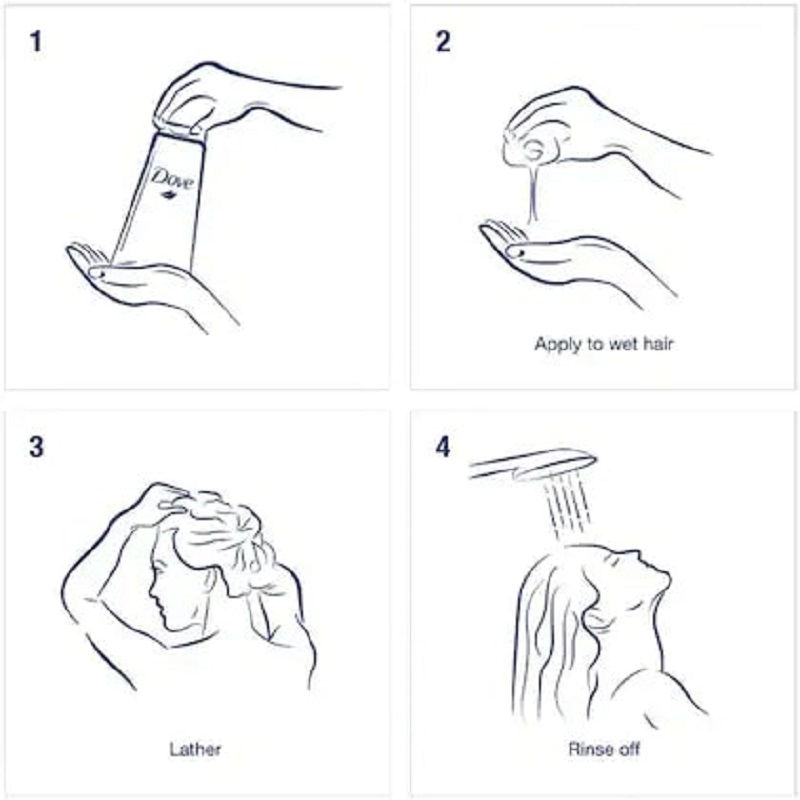 1

Dove

2

Apply to wet hair

3

Lather

4

Rinse off