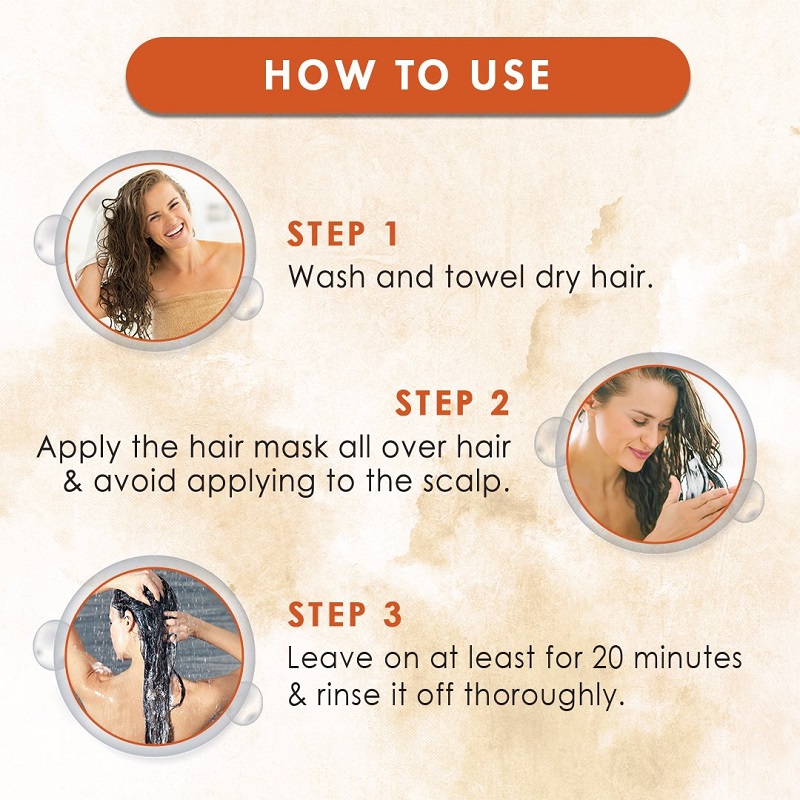 HOW TO USE

STEP 1
Wash and towel dry hair.

STEP 2
Apply the hair mask all over hair & avoid applying to the scalp.

STEP 3
Leave on at least for 20 minutes & rinse it off thoroughly.