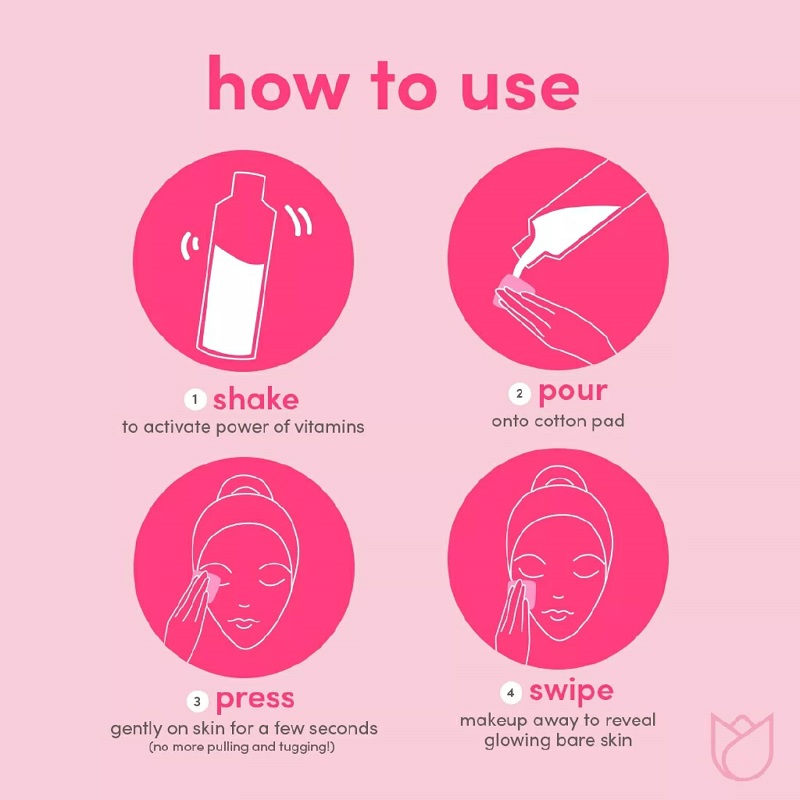 how to use

1 shake
to activate power of vitamins

2 pour
onto cotton pad

3 press
gently on skin for a few seconds
(no more pulling and tugging!)

4 swipe
makeup away to reveal glowing bare skin